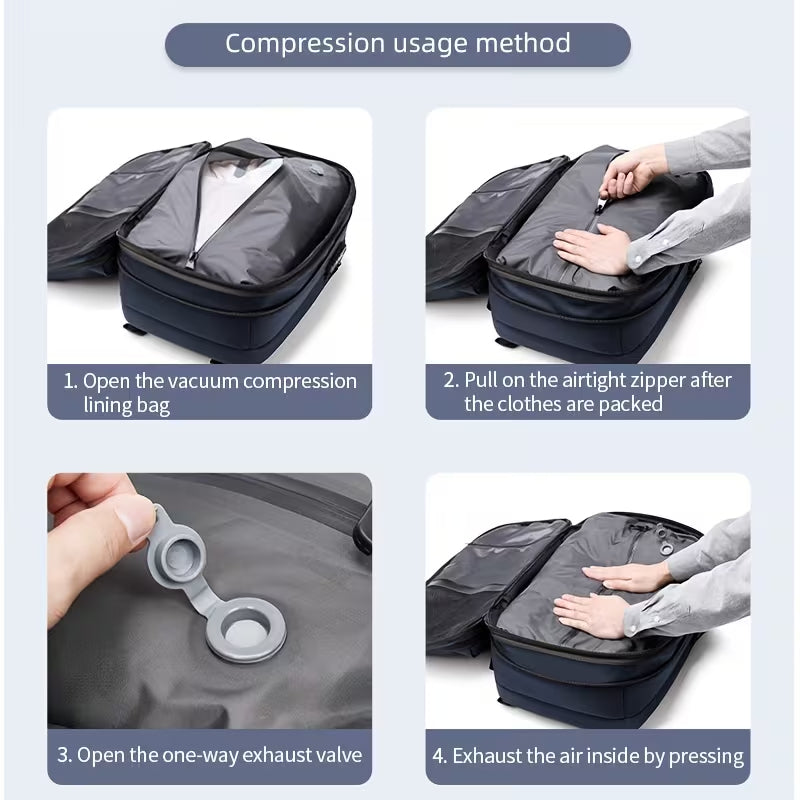 Compression usage method

1. Open the vacuum compression lining bag

2. Pull on the airtight zipper after the clothes are packed

3. Open the one-way exhaust valve

4. Exhaust the air inside by pressing